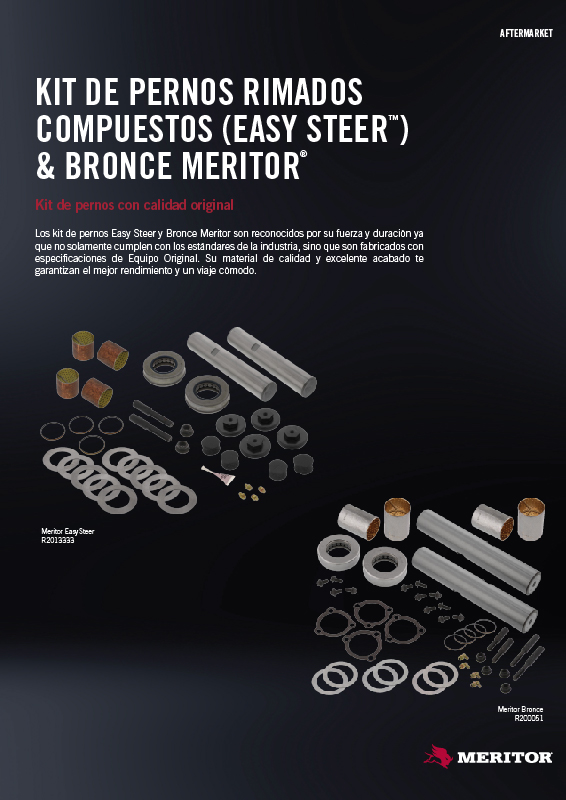 AFTERMARKET

KIT DE PERNOS RIMADOS COMPUESTOS (EASY STEER™) & BRONCE MERITOR®

Kit de pernos con calidad original

Los kit de pernos Easy Steer y Bronce Meritor son reconocidos por su fuerza y duración ya que no solamente cumplen con los estándares de la industria, sino que son fabricados con especificaciones de Equipo Original. Su material de calidad y excelente acabado te garantizan el mejor rendimiento y un viaje cómodo.

Meritor EasySteer
R2013333

Meritor Bronce
R200051

MERITOR